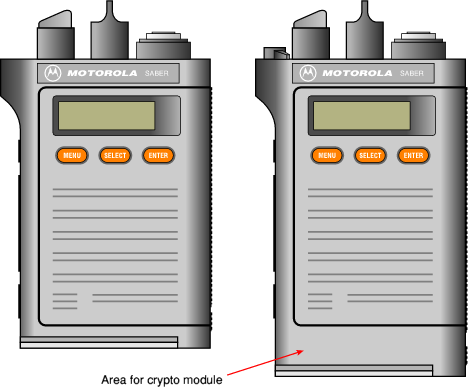 MOTOROLA SABER

MENU SELECT ENTER

MOTOROLA SABER

MENU SELECT ENTER

Area for crypto module